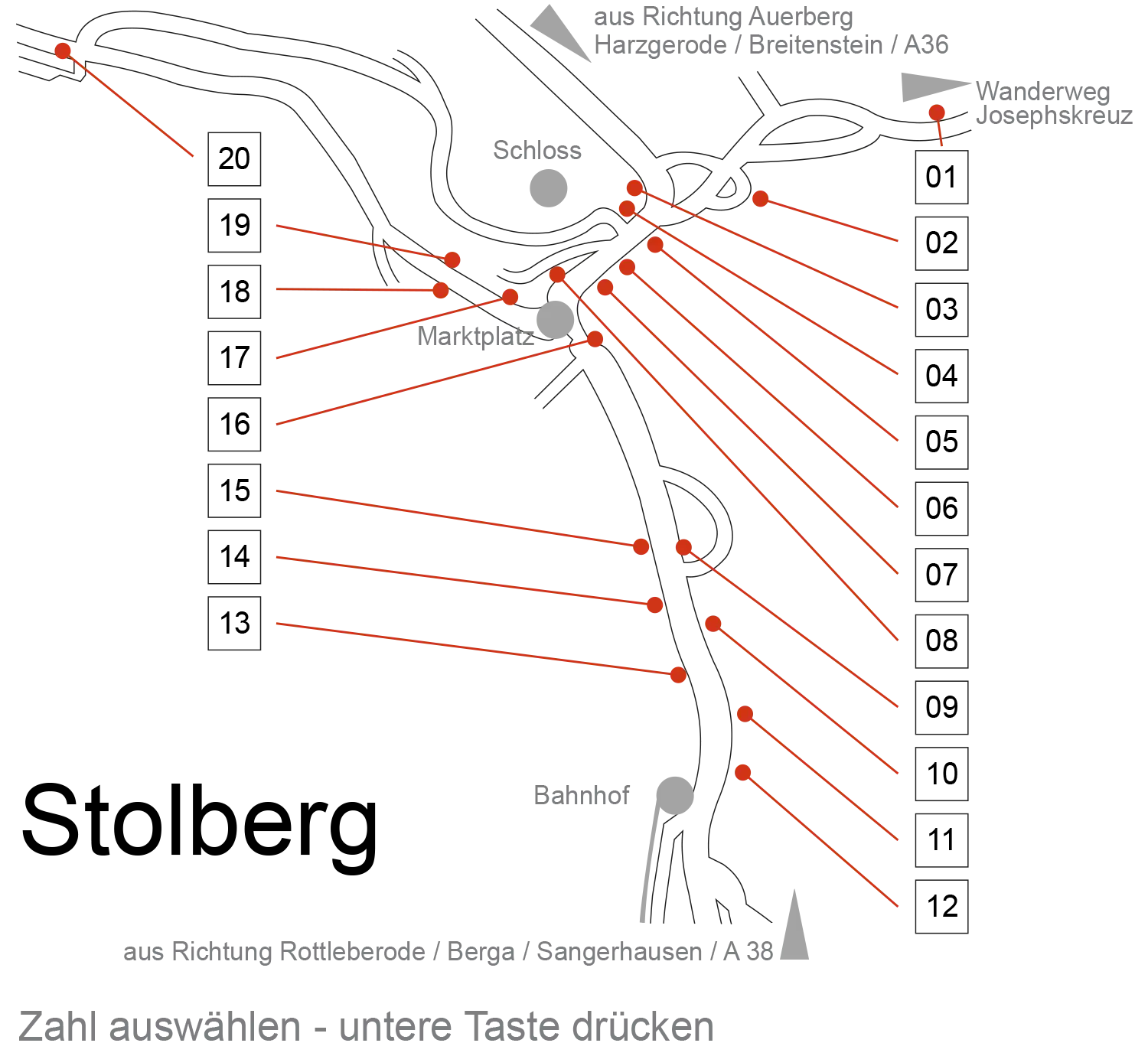 aus Richtung Auerberg
Harzgerode / Breitenstein / A36

Wanderweg
Josephskreuz

Schloss

Marktplatz

Bahnhof

20
19
18
17
16
15
14
13

01
02
03
04
05
06
07
08
09
10
11
12

Stolberg

aus Richtung Rottleberode / Berga / Sangerhausen / A 38

Zahl auswählen - untere Taste drücken